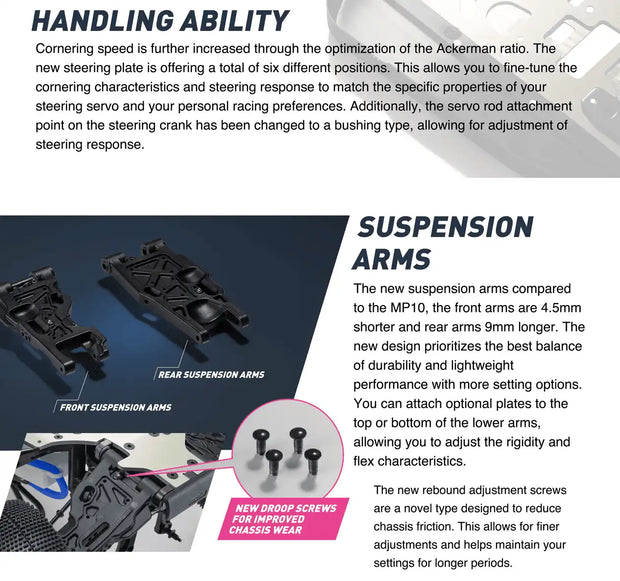 HANDLING ABILITY

Cornering speed is further increased through the optimization of the Ackerman ratio. The new steering plate is offering a total of six different positions. This allows you to fine-tune the cornering characteristics and steering response to match the specific properties of your steering servo and your personal racing preferences. Additionally, the servo rod attachment point on the steering crank has been changed to a bushing type, allowing for adjustment of steering response.

REAR SUSPENSION ARMS

FRONT SUSPENSION ARMS

NEW DROOP SCREWS FOR IMPROVED CHASSIS WEAR

SUSPENSION ARMS

The new suspension arms compared to the MP10, the front arms are 4.5mm shorter and rear arms 9mm longer. The new design prioritizes the best balance of durability and lightweight performance with more setting options. You can attach optional plates to the top or bottom of the lower arms, allowing you to adjust the rigidity and flex characteristics.

The new rebound adjustment screws are a novel type designed to reduce chassis friction. This allows for finer adjustments and helps maintain your settings for longer periods.